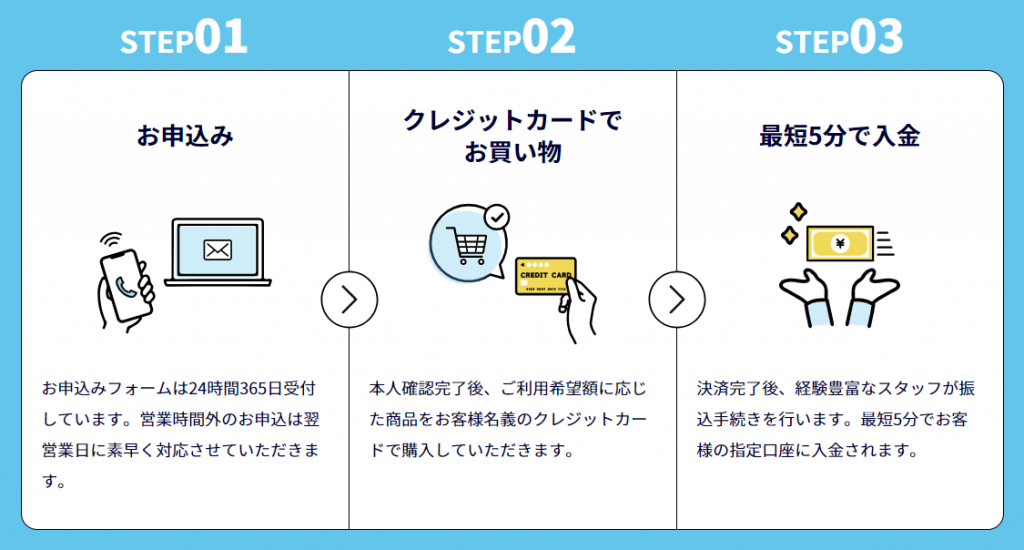 STEP01

お申込み

お申込みフォームは24時間365日受付しています。営業時間外のお申込は翌営業日に素早く対応させていただきます。

STEP02

クレジットカードでお買い物

CREDIT CARD

本人確認完了後、ご利用希望額に応じた商品をお客様名義のクレジットカードで購入していただきます。

STEP03

最短5分で入金

¥

決済完了後、経験豊富なスタッフが振込手続きを行います。最短5分でお客様の指定口座に入金されます。